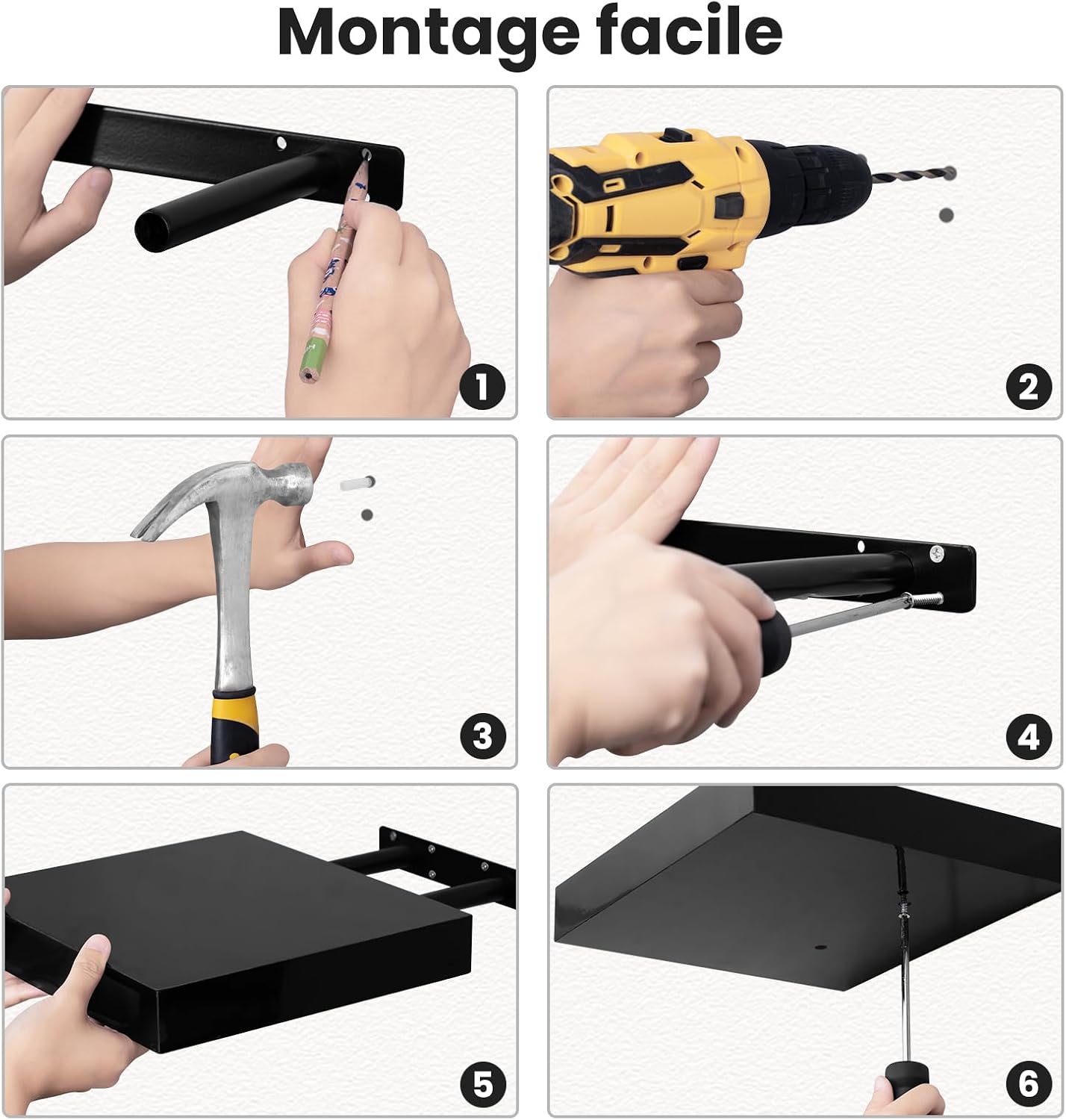 Montage facile

1

2

3

4

5

6